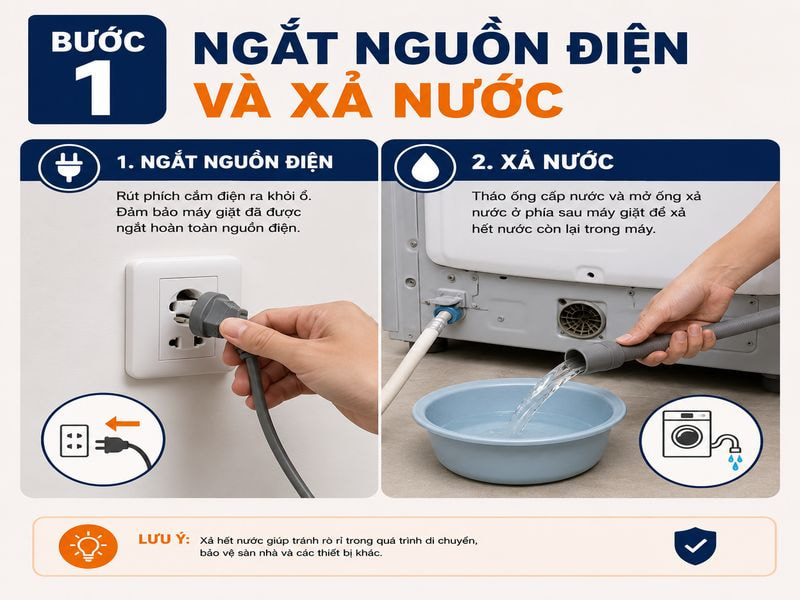 BƯỚC 1

NGẮT NGUỒN ĐIỆN VÀ XẢ NƯỚC

1. NGẮT NGUỒN ĐIỆN

Rút phích cắm điện ra khỏi ổ. Đảm bảo máy giặt đã được ngắt hoàn toàn nguồn điện.

2. XẢ NƯỚC

Tháo ống cấp nước và mở ống xả nước ở phía sau máy giặt để xả hết nước còn lại trong máy.

LƯU Ý: Xả hết nước giúp tránh rò rỉ trong quá trình di chuyển, bảo vệ sàn nhà và các thiết bị khác.